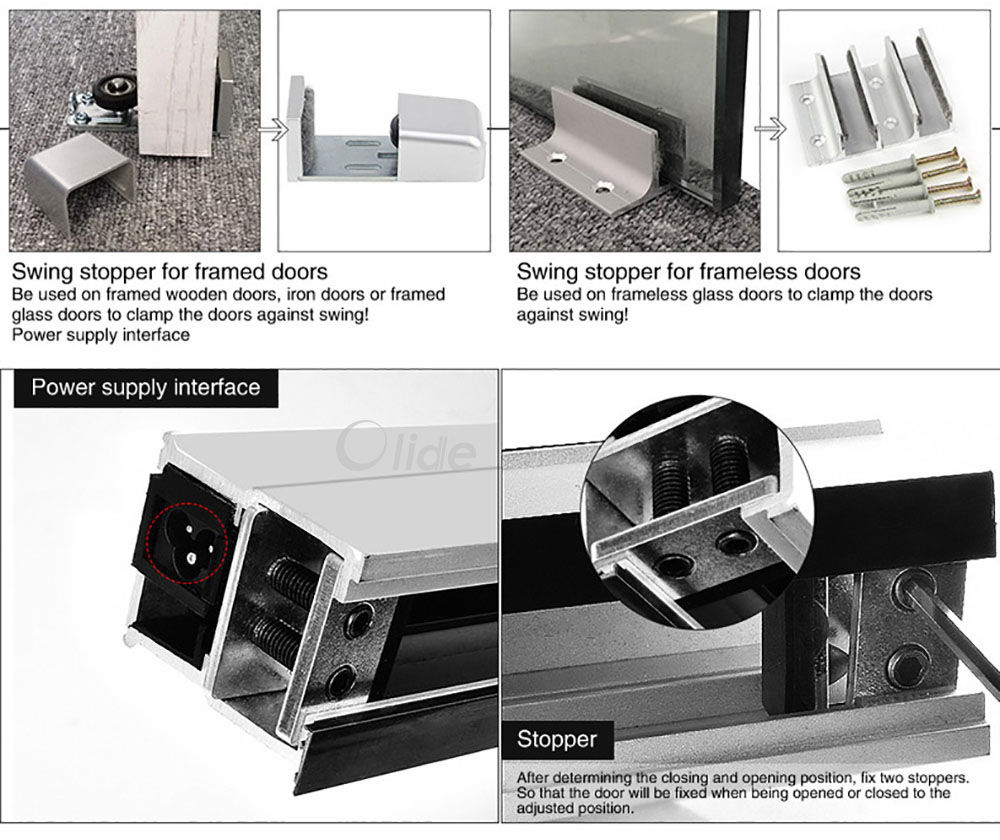 Swing stopper for framed doors
Be used on framed wooden doors, iron doors or framed glass doors to clamp the doors against swing!
Power supply interface

Swing stopper for frameless doors
Be used on frameless glass doors to clamp the doors against swing!

Power supply interface

Olide

Stopper

After determining the closing and opening position, fix two stoppers. So that the door will be fixed when being opened or closed to the adjusted position.