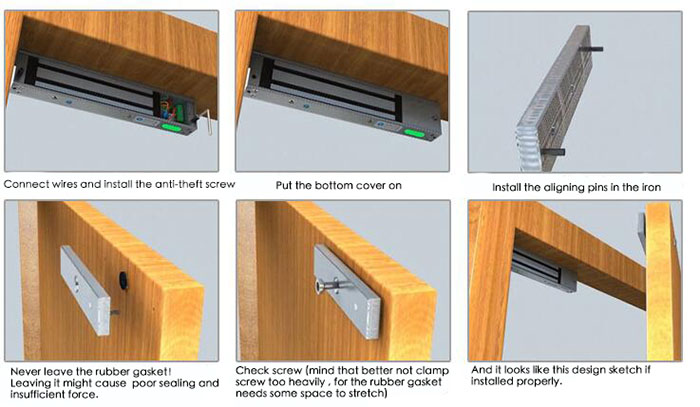 Connect wires and install the anti-theft screw

Put the bottom cover on

Install the aligning pins in the iron

Never leave the rubber gasket! Leaving it might cause poor sealing and insufficient force.

Check screw (mind that better not clamp screw too heavily , for the rubber gasket needs some space to stretch)

And it looks like this design sketch if installed properly.