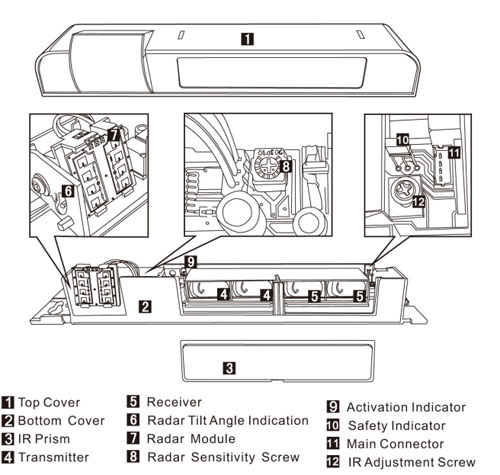 1
7
6
8
10
11
12
9
4
4
5
5
2
3

1 Top Cover
2 Bottom Cover
3 IR Prism
4 Transmitter

5 Receiver
6 Radar Tilt Angle Indication
7 Radar Module
8 Radar Sensitivity Screw

9 Activation Indicator
10 Safety Indicator
11 Main Connector
12 IR Adjustment Screw